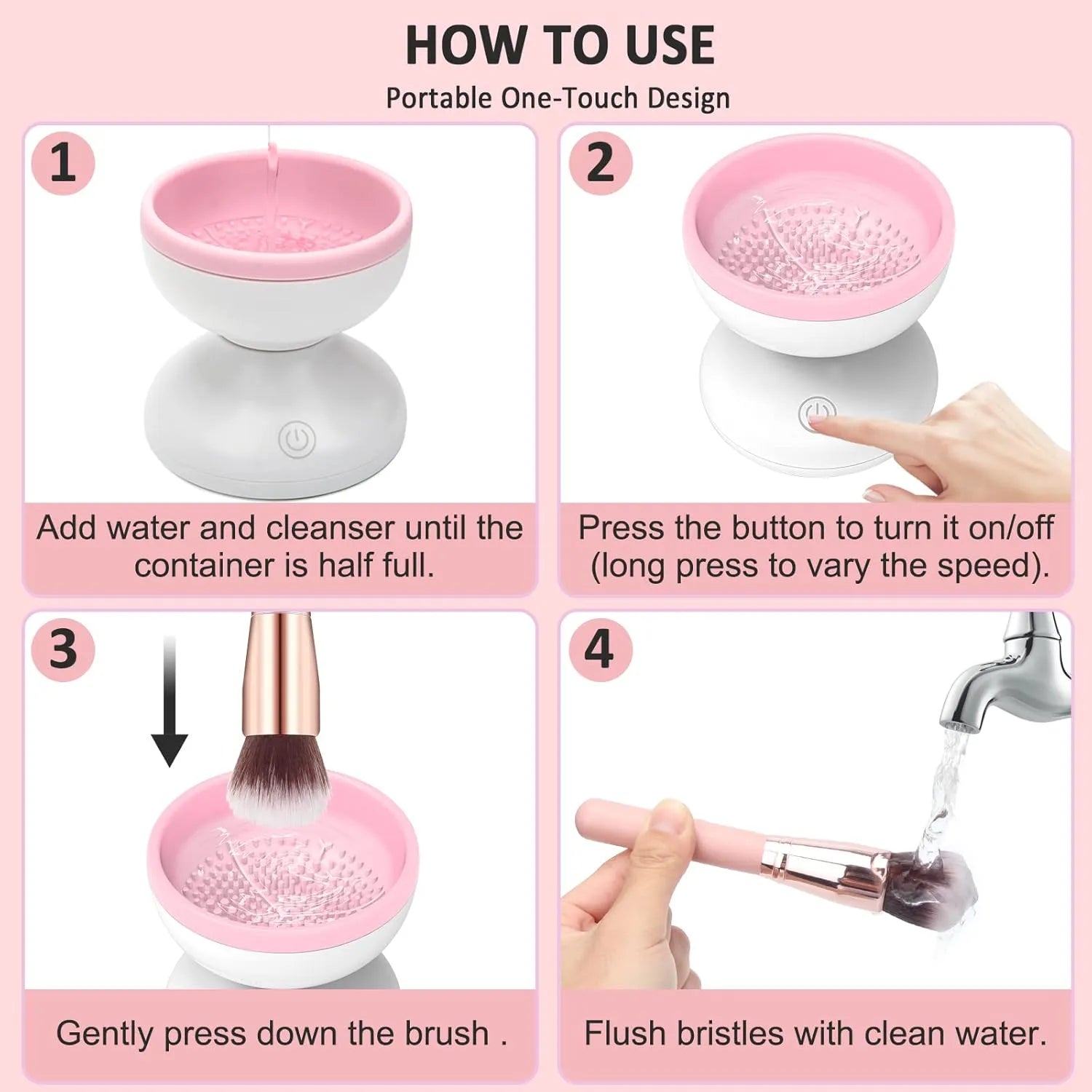 HOW TO USE
Portable One-Touch Design

1
Add water and cleanser until the container is half full.

2
Press the button to turn it on/off (long press to vary the speed).

3
Gently press down the brush .

4
Flush bristles with clean water.