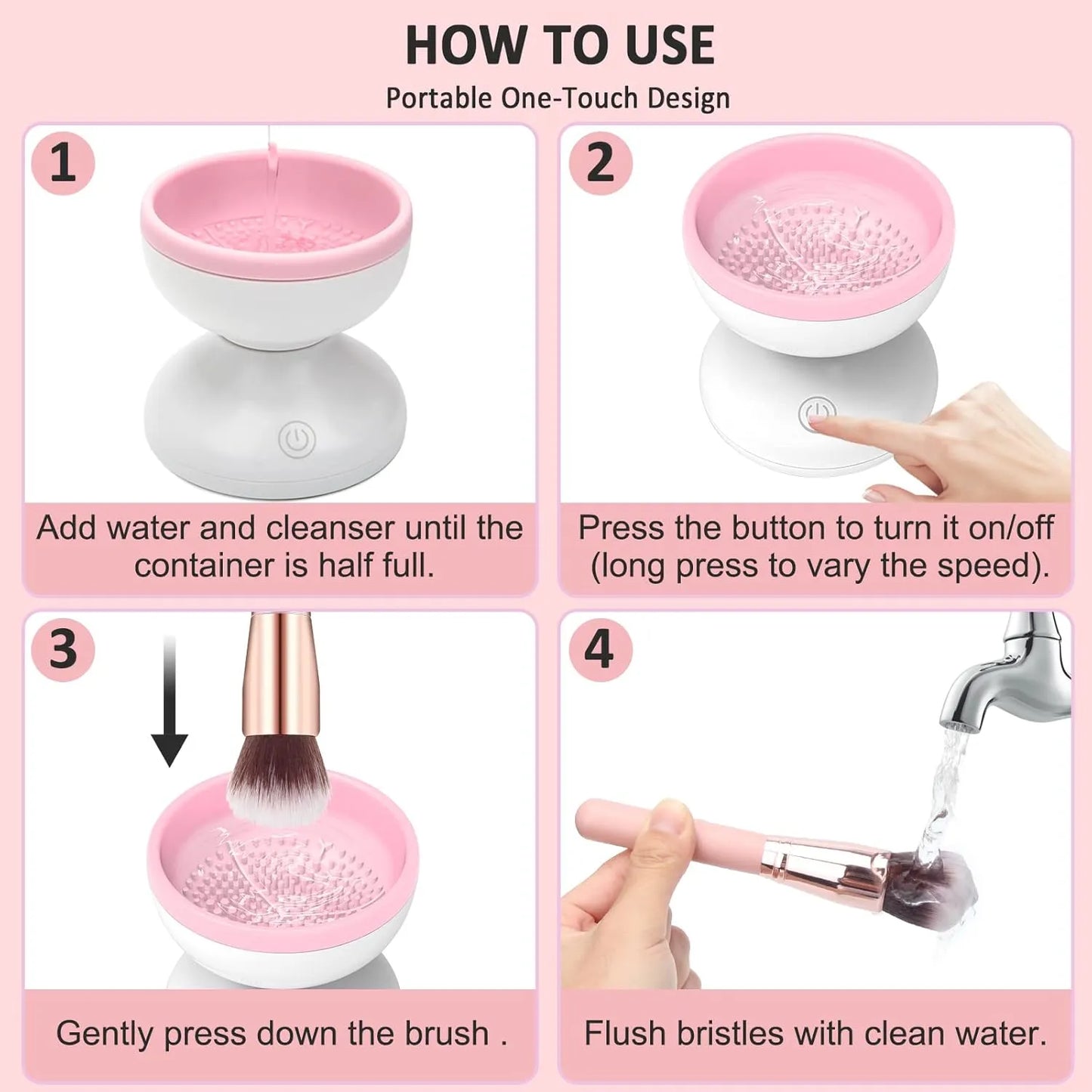 HOW TO USE

Portable One-Touch Design

1

Add water and cleanser until the container is half full.

2

Press the button to turn it on/off (long press to vary the speed).

3

Gently press down the brush .

4

Flush bristles with clean water.